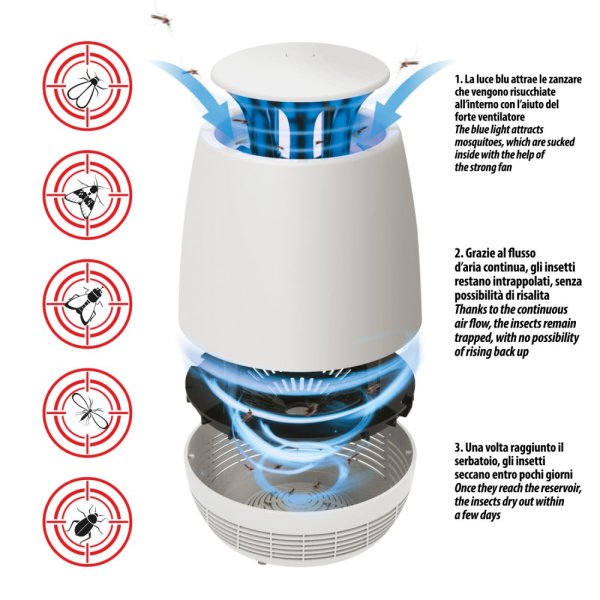 1. La luce blu attrae le zanzare che vengono risucchiate all'interno con l'aiuto del forte ventilatore
The blue light attracts mosquitoes, which are sucked inside with the help of the strong fan

2. Grazie al flusso d'aria continua, gli insetti restano intrappolati, senza possibilità di risalita
Thanks to the continuous air flow, the insects remain trapped, with no possibility of rising back up

3. Una volta raggiunto il serbatoio, gli insetti seccano entro pochi giorni
Once they reach the reservoir, the insects dry out within a few days