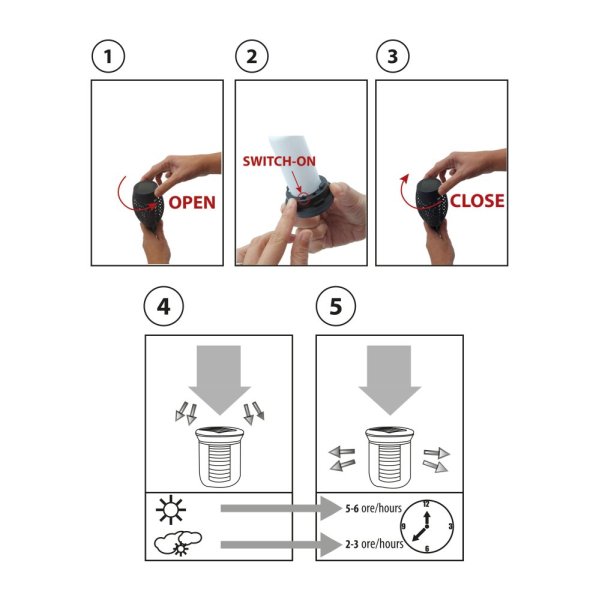 1

OPEN

2

SWITCH-ON

3

CLOSE

4

5

5-6 ore/hours

2-3 ore/hours

12
3
6
9