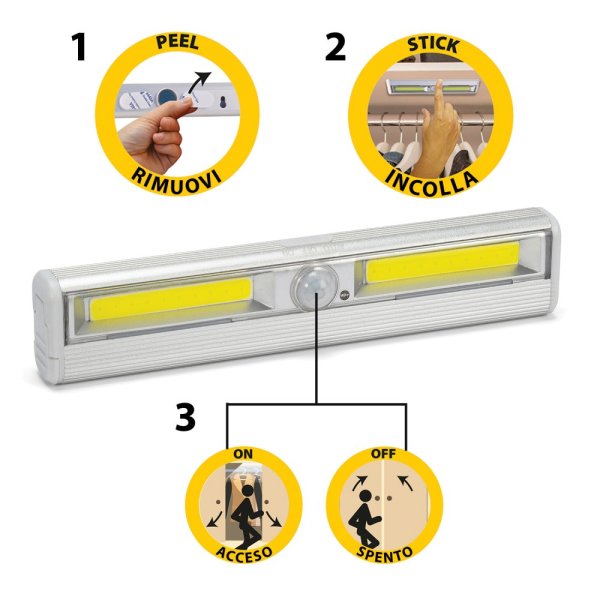 1
PEEL
RIMUOVI

2
STICK
INCOLLA

3
ON
ACCESO

OFF
SPENTO