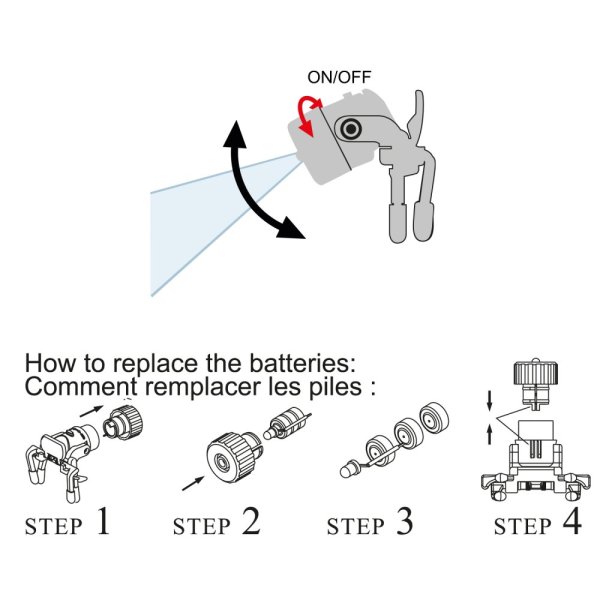 ON/OFF

How to replace the batteries:
Comment remplacer les piles :

STEP 1

STEP 2

STEP 3

STEP 4