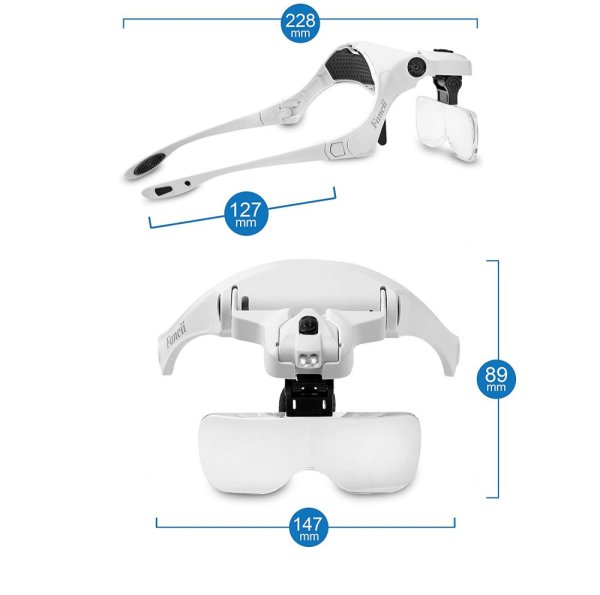 228 mm

Fancii

127 mm

Fancii

89 mm

147 mm