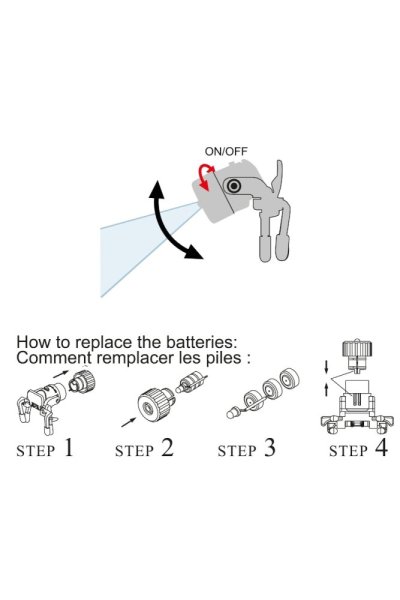 ON/OFF

How to replace the batteries:
Comment remplacer les piles :

STEP 1

STEP 2

STEP 3

STEP 4