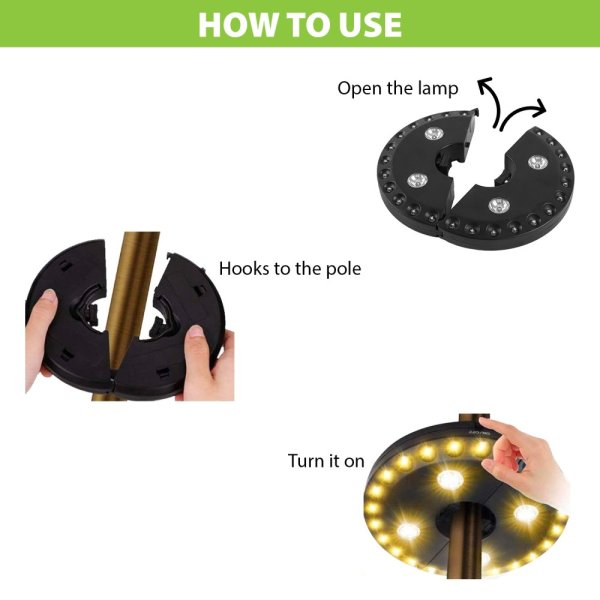 HOW TO USE

Open the lamp

Hooks to the pole

Turn it on