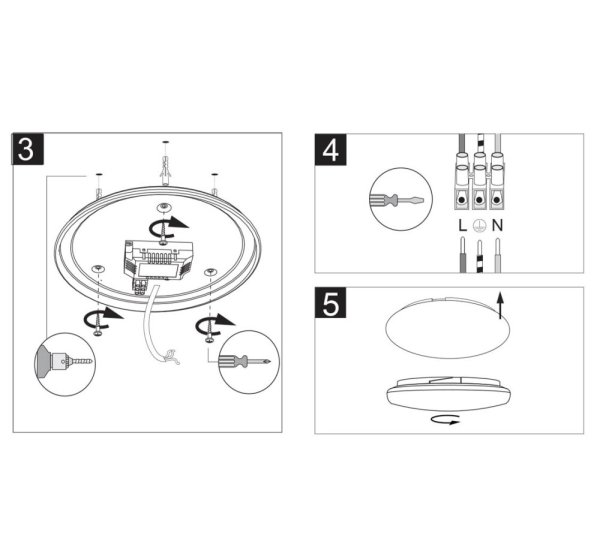 3

4

L N

5